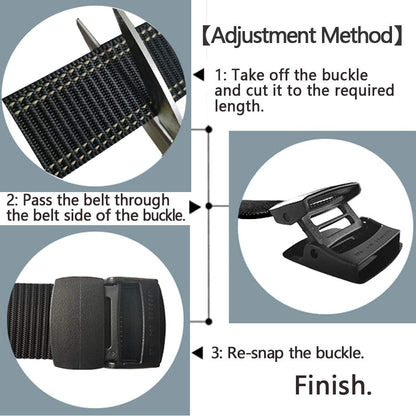 【Adjustment Method】

1: Take off the buckle and cut it to the required length.

2: Pass the belt through the belt side of the buckle.

3: Re-snap the buckle.

Finish.