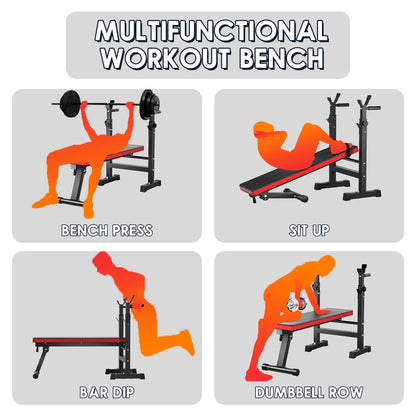 MULTIFUNCTIONAL WORKOUT BENCH

BENCH PRESS

SIT UP

BAR DIP

DUMBBELL ROW